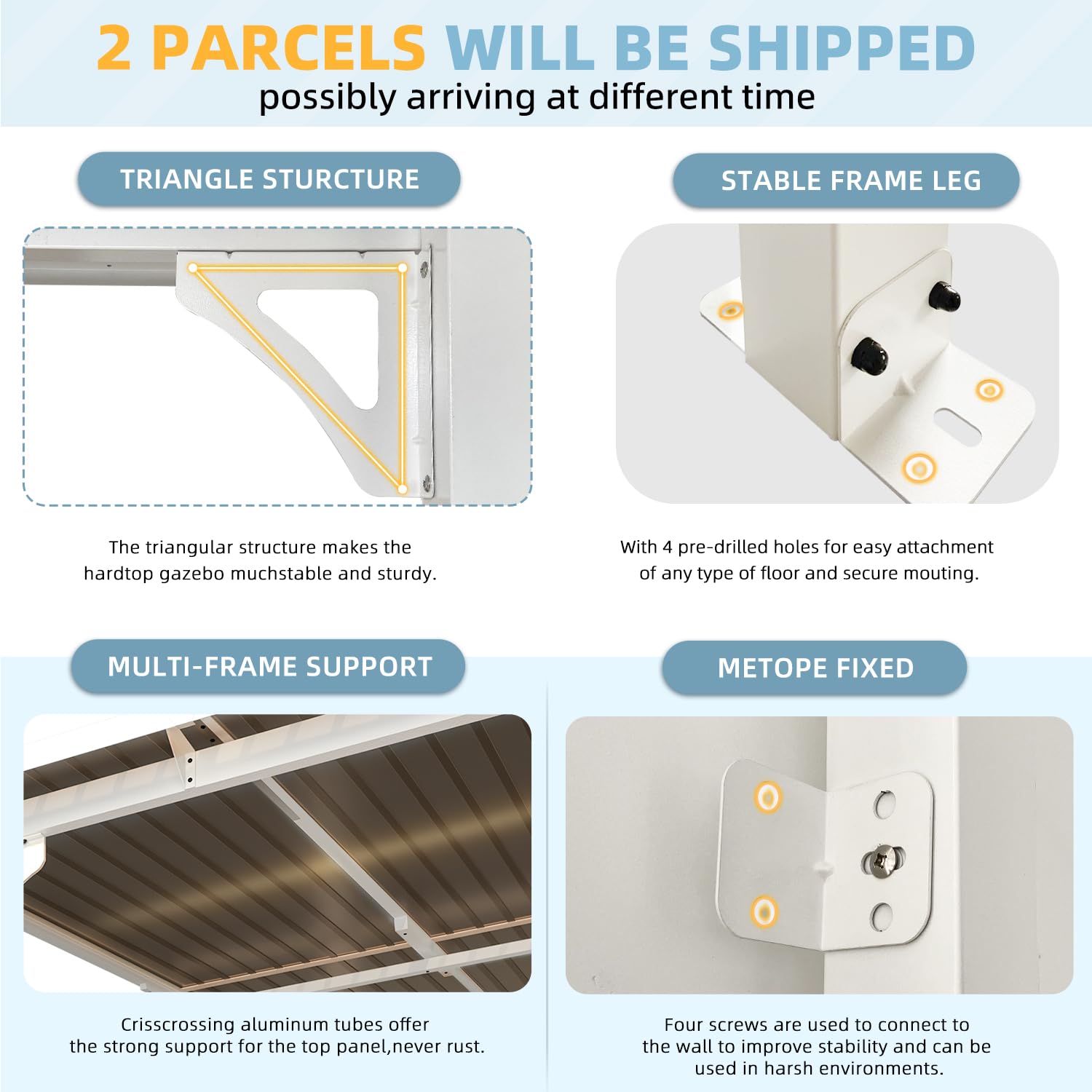 2 PARCELS WILL BE SHIPPED
possibly arriving at different time

TRIANGLE STURCTURE

The triangular structure makes the hardtop gazebo muchstable and sturdy.

STABLE FRAME LEG

With 4 pre-drilled holes for easy attachment of any type of floor and secure mouting.

MULTI-FRAME SUPPORT

Crisscrossing aluminum tubes offer the strong support for the top panel,never rust.

METOPE FIXED

Four screws are used to connect to the wall to improve stability and can be used in harsh environments.