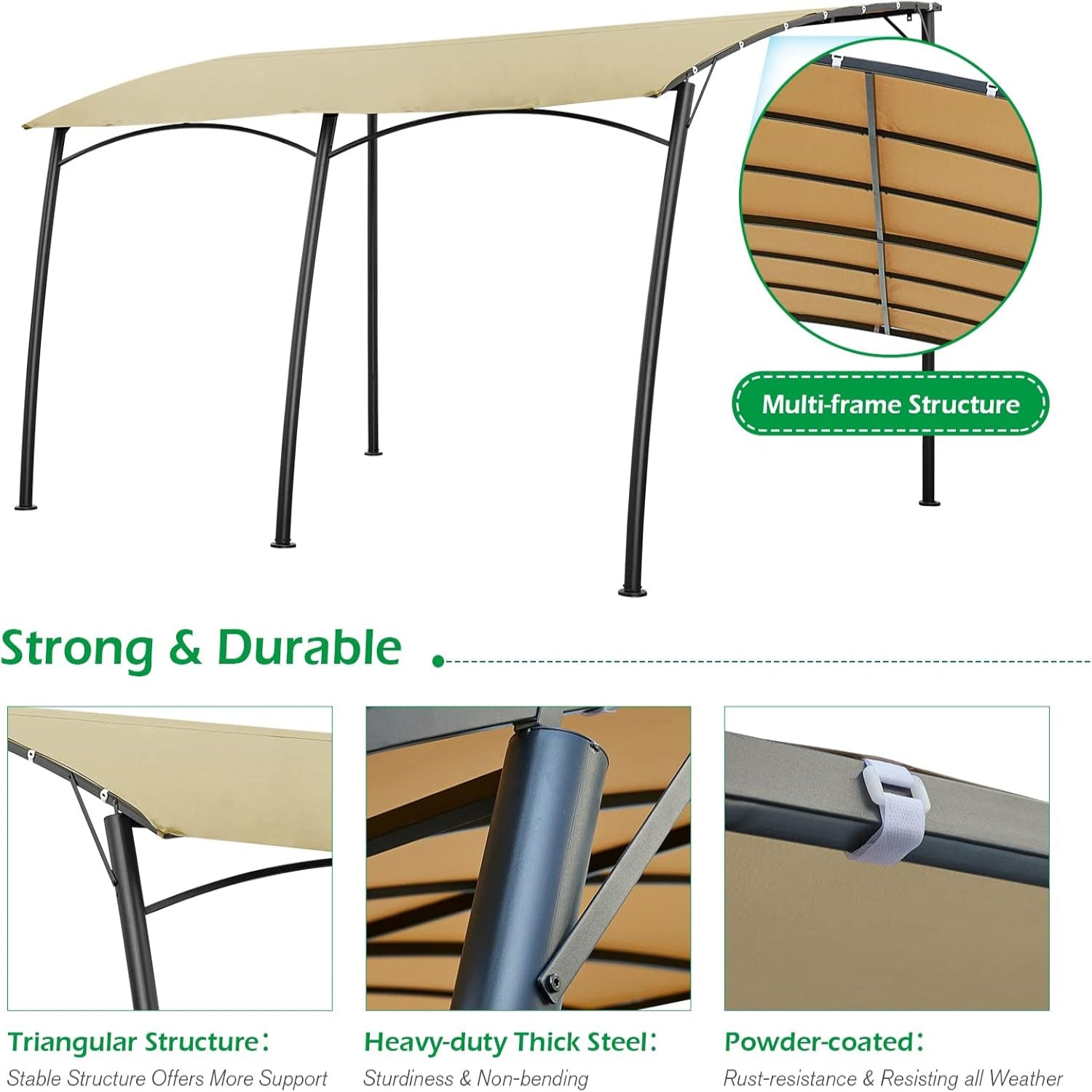 Multi-frame Structure

Strong & Durable

Triangular Structure:
Stable Structure Offers More Support

Heavy-duty Thick Steel:
Sturdiness & Non-bending

Powder-coated:
Rust-resistance & Resisting all Weather